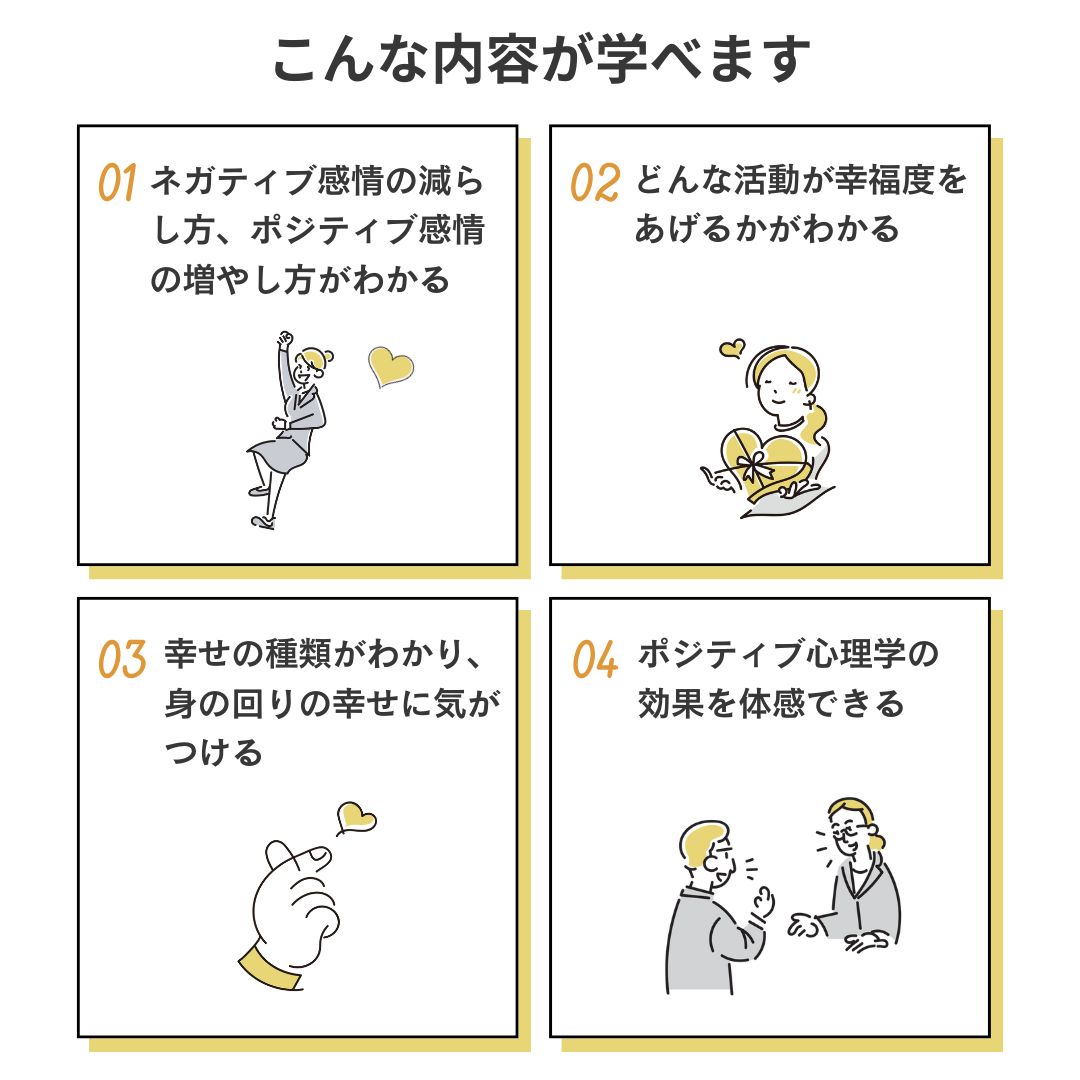 こんな内容が学べます

01 ネガティブ感情の減らし方、ポジティブ感情の増やし方がわかる

02 どんな活動が幸福度をあげるかがわかる

03 幸せの種類がわかり、身の回りの幸せに気がつける

04 ポジティブ心理学の効果を体感できる